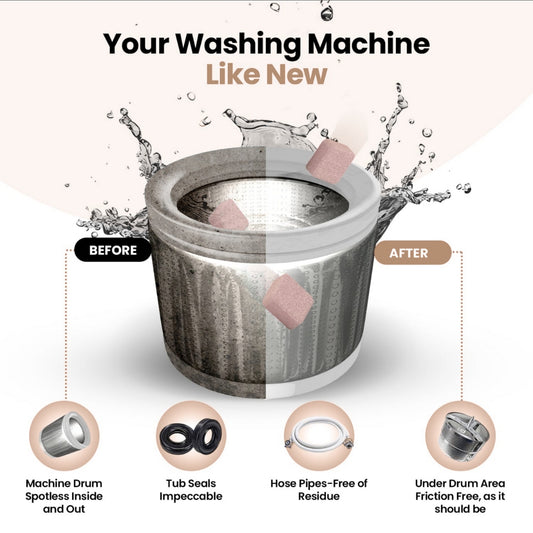 Your Washing Machine
Like New

BEFORE

AFTER

Machine Drum Spotless Inside and Out

Tub Seals Impeccable

Hose Pipes-Free of Residue

Under Drum Area Friction Free, as it should be